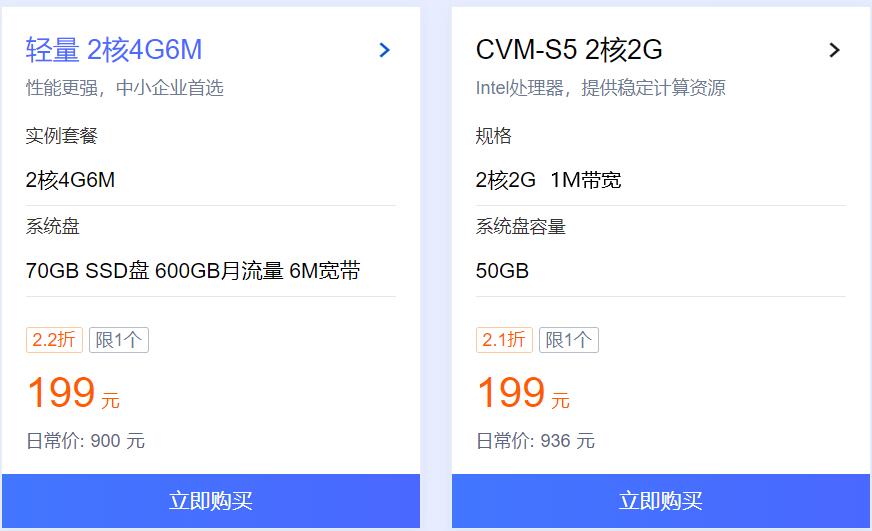 轻量 2核4G6M
性能更强，中小企业首选
实例套餐
2核4G6M
系统盘
70GB SSD盘 600GB月流量 6M宽带
2.2折 限1个
199 元
日常价: 900 元
立即购买

CVM-S5 2核2G
Intel处理器，提供稳定计算资源
规格
2核2G 1M带宽
系统盘容量
50GB
2.1折 限1个
199 元
日常价: 936 元
立即购买